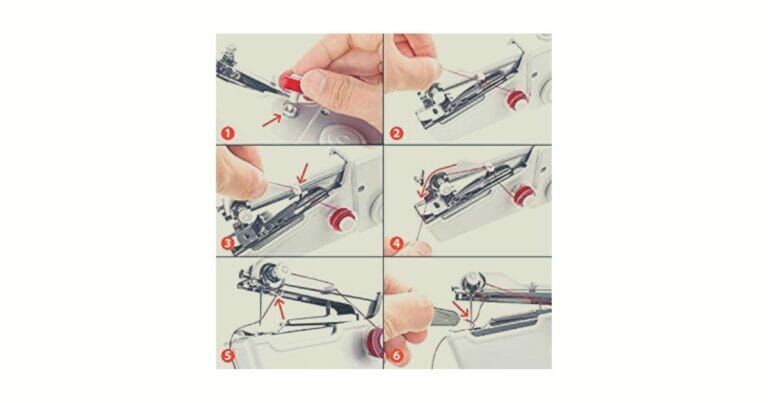 1
2
3
4
5
6